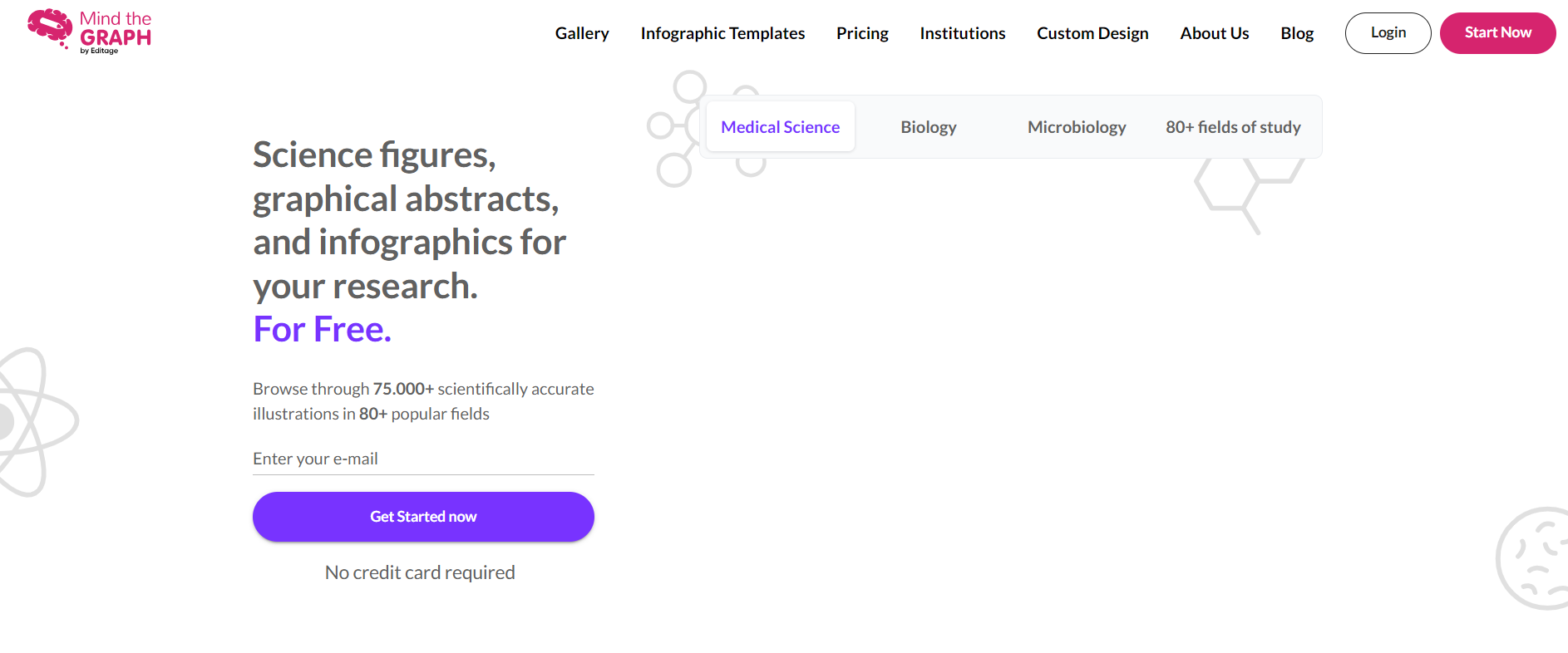 Mind the GRAPH by Editage

Gallery Infographic Templates Pricing Institutions Custom Design About Us Blog Login Start Now

Medical Science Biology Microbiology 80+ fields of study

Science figures, graphical abstracts, and infographics for your research.
For Free.

Browse through 75.000+ scientifically accurate illustrations in 80+ popular fields

Enter your e-mail

Get Started now

No credit card required